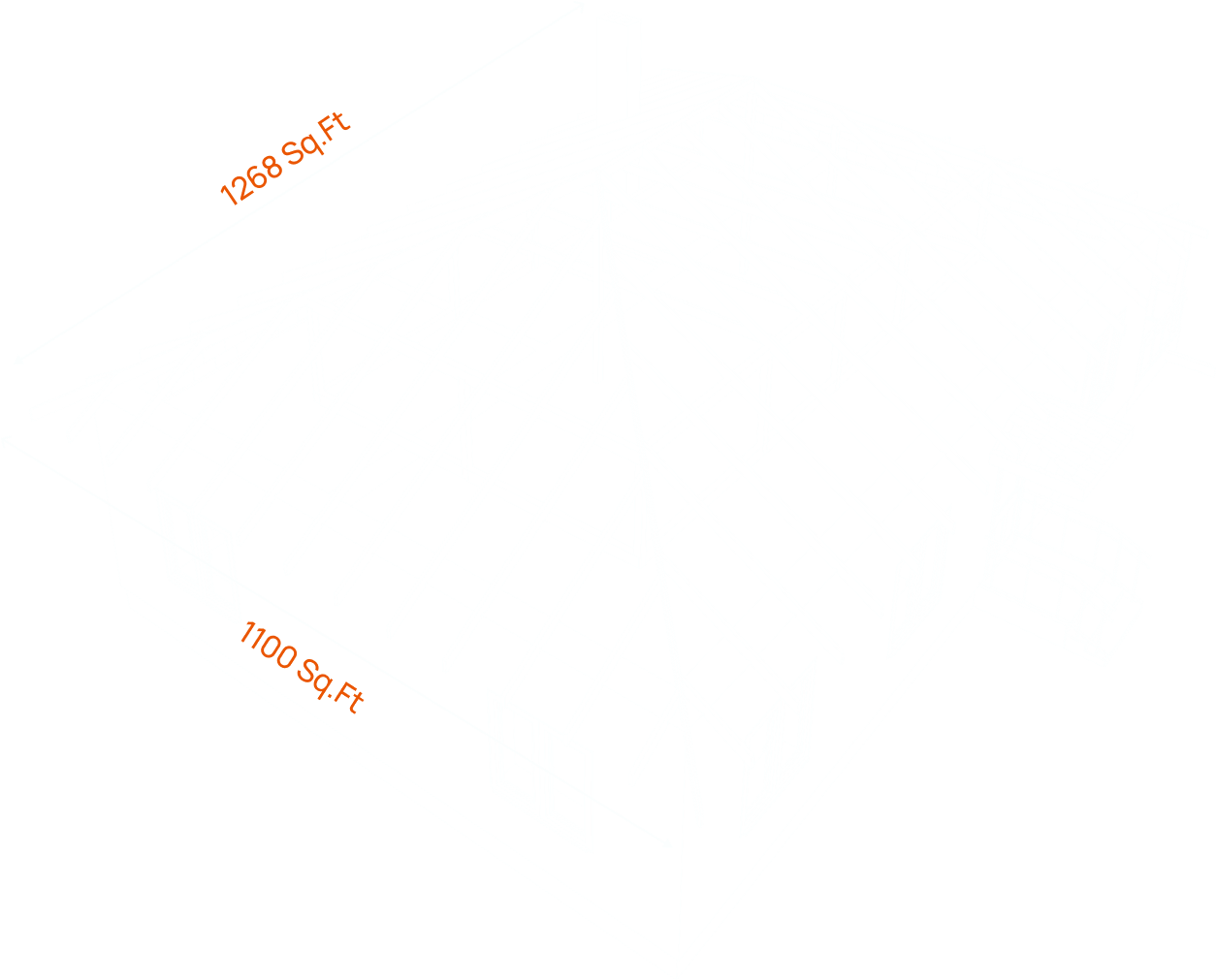 1268 Sq.Ft

1100 Sq.Ft